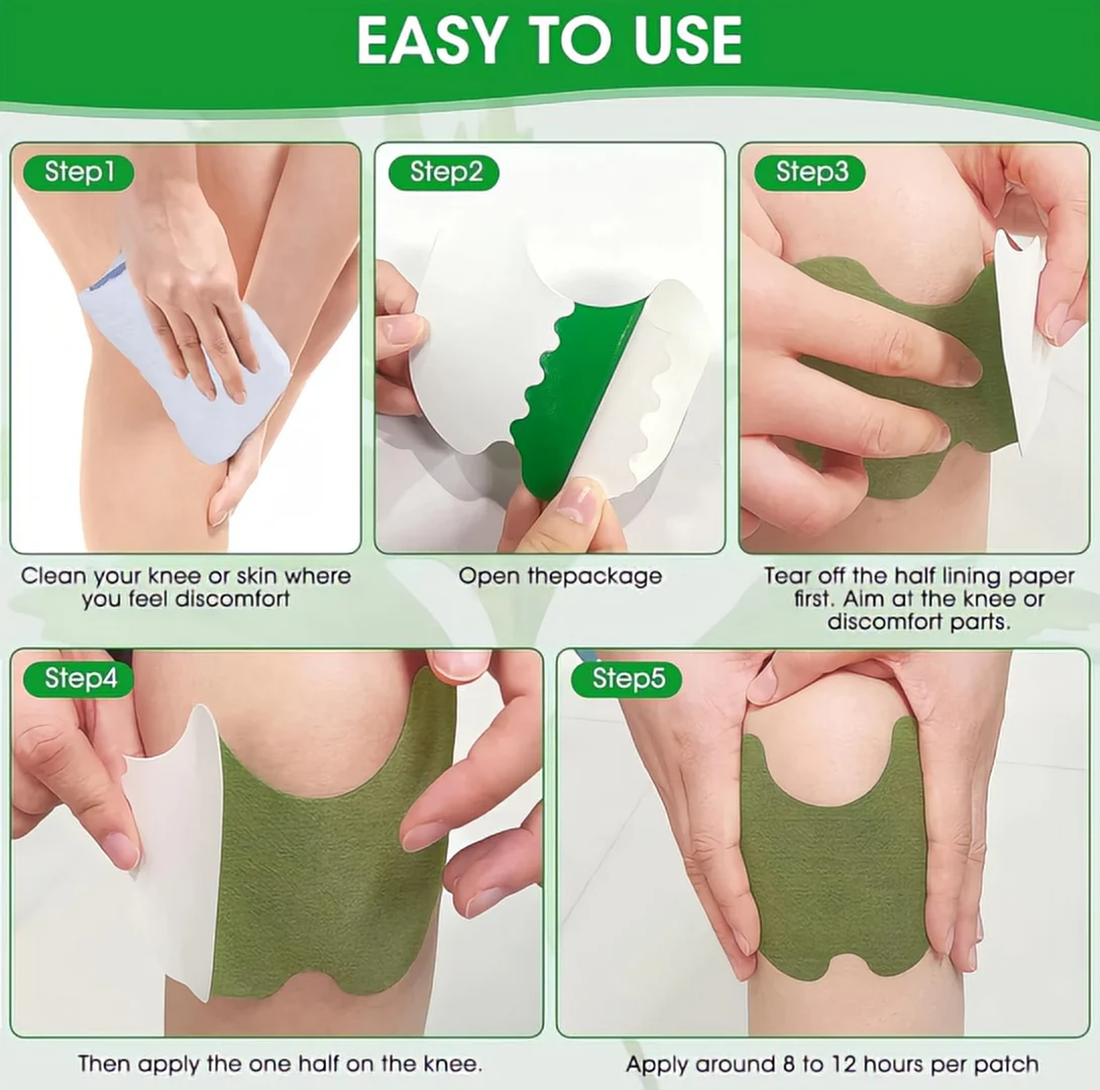 EASY TO USE

Step1

Clean your knee or skin where you feel discomfort

Step2

Open thepackage

Step3

Tear off the half lining paper first. Aim at the knee or discomfort parts.

Step4

Then apply the one half on the knee.

Step5

Apply around 8 to 12 hours per patch